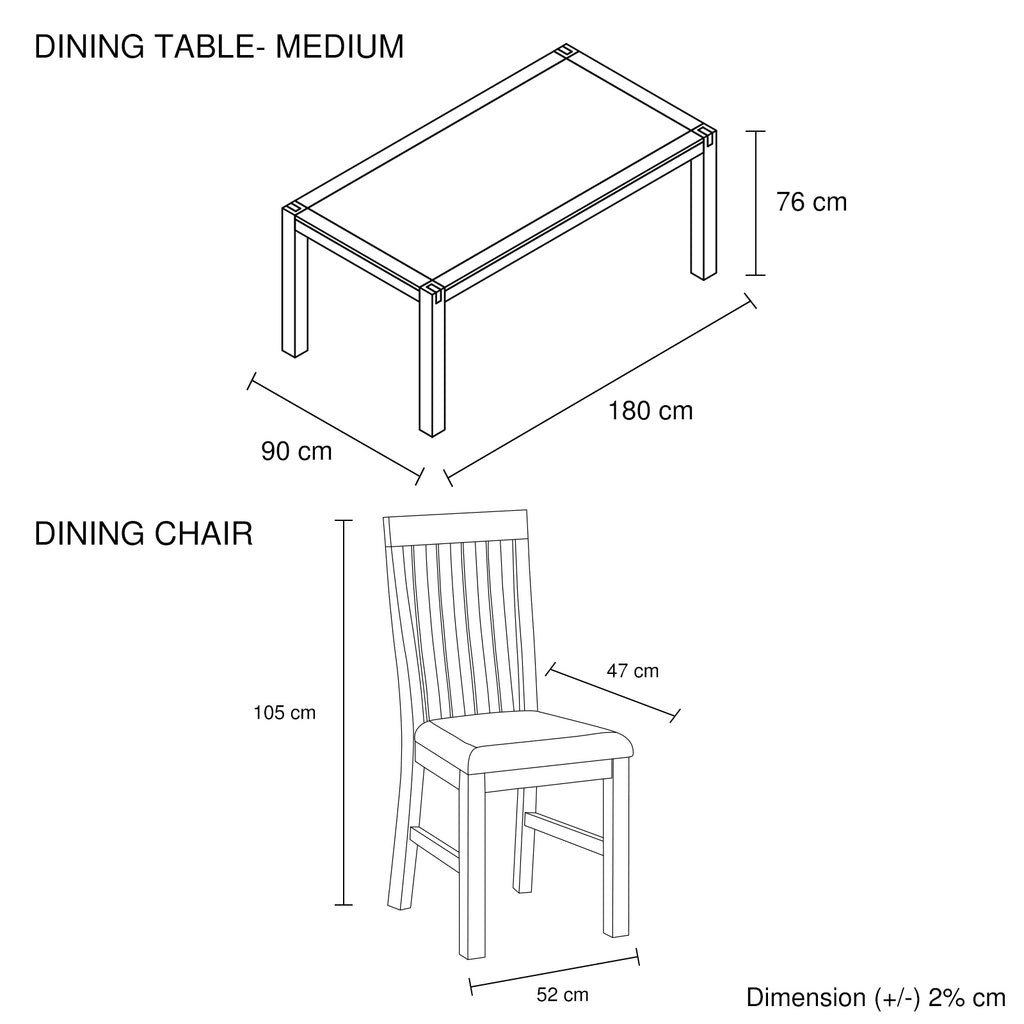 DINING TABLE- MEDIUM

76 cm

180 cm

90 cm

DINING CHAIR

47 cm

105 cm

52 cm

Dimension (+/-) 2% cm